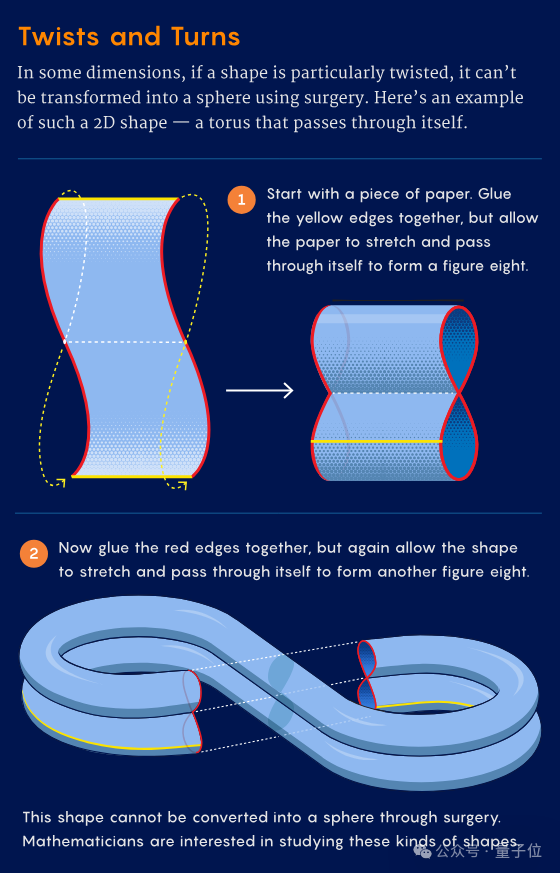 Twists and Turns

In some dimensions, if a shape is particularly twisted, it can't be transformed into a sphere using surgery. Here's an example of such a 2D shape — a torus that passes through itself.

1 Start with a piece of paper. Glue the yellow edges together, but allow the paper to stretch and pass through itself to form a figure eight.

2 Now glue the red edges together, but again allow the shape to stretch and pass through itself to form another figure eight.

This shape cannot be converted into a sphere through surgery. Mathematicians are interested in studying these kinds of shapes.

公众号 · 量子位