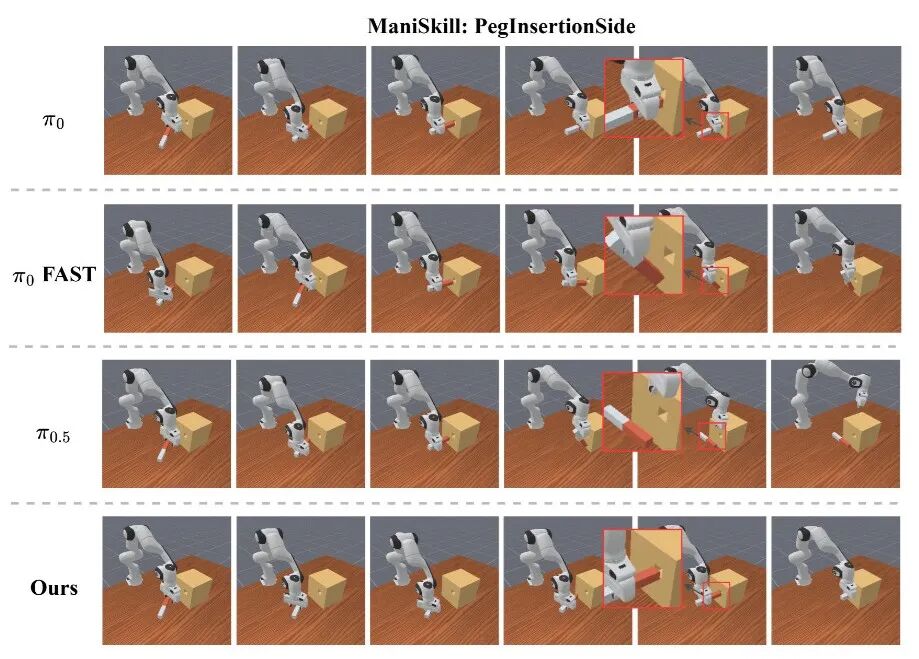 ManiSkill: PegInsertionSide

$\pi_0$

$\pi_0$ FAST

$\pi_{0.5}$

Ours