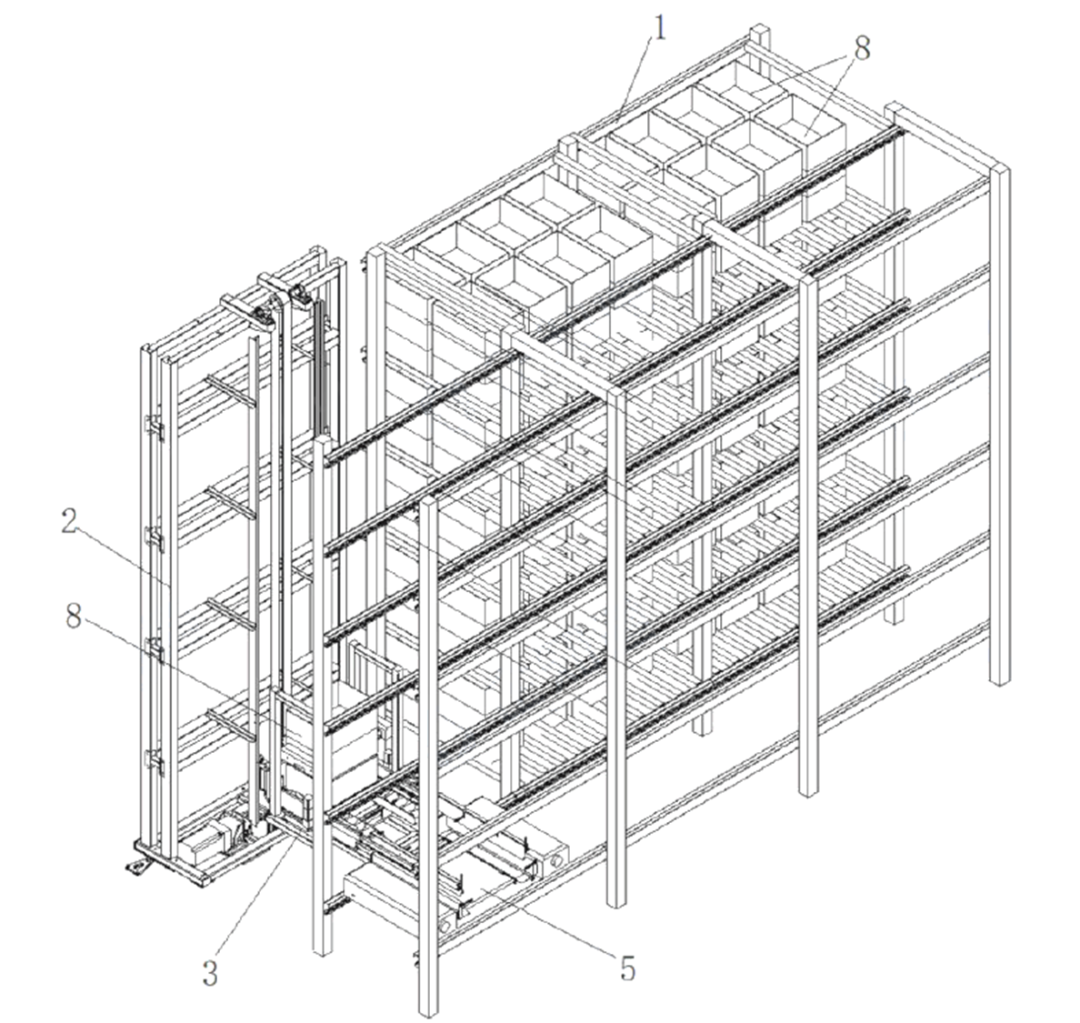 1
8
2
8
3
5