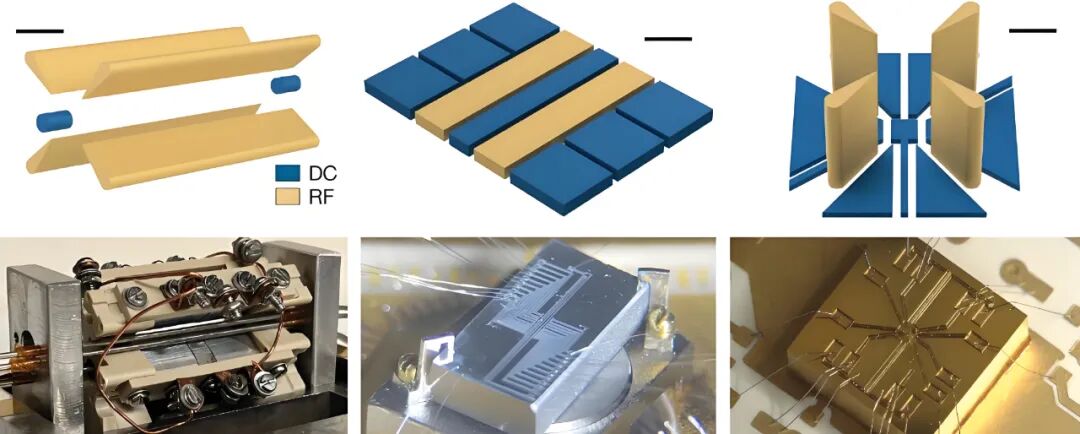 DC
RF