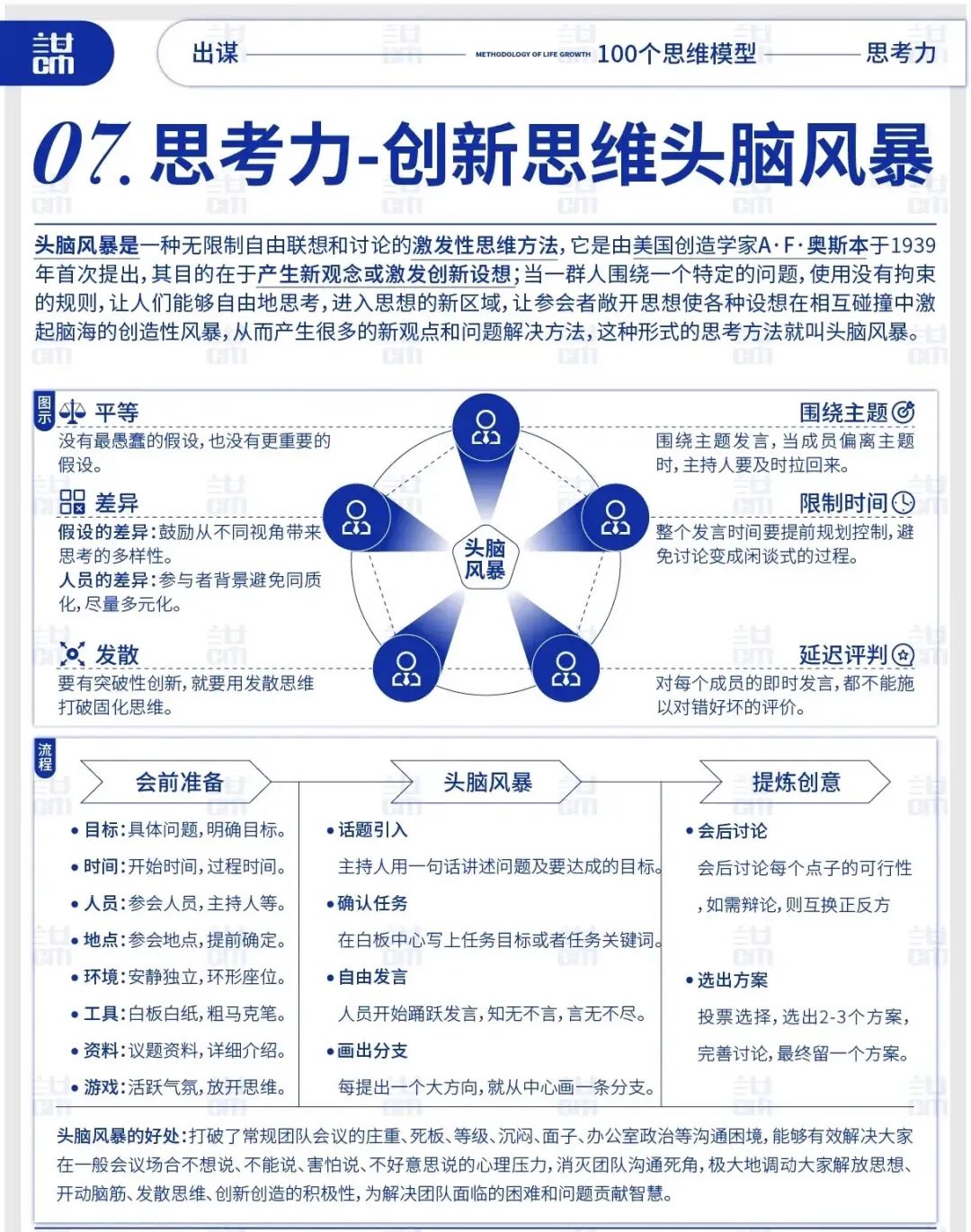 出谋 METHODOLOGY OF LIFE GROWTH 100个思维模型 思考力

07. 思考力-创新思维头脑风暴

头脑风暴是一种无限制自由联想和讨论的激发性思维方法，它是由美国创造学家A·F·奥斯本于1939年首次提出，其目的在于产生新观念或激发创新设想；当一群人围绕一个特定的问题，使用没有拘束的规则，让人们能够自由地思考，进入思想的新区域，让参会者敞开思想使各种设想在相互碰撞中激起脑海的创造性风暴，从而产生很多的新观点和问题解决方法，这种形式的思考方法就叫头脑风暴。

图示

平等
没有最愚蠢的假设，也没有更重要的假设。

差异
假设的差异：鼓励从不同视角带来思考的多样性。
人员的差异：参与者背景避免同质化，尽量多元化。

发散
要有突破性创新，就要用发散思维打破固化思维。

头脑风暴

围绕主题
围绕主题发言，当成员偏离主题时，主持人要及时拉回来。

限制时间
整个发言时间要提前规划控制，避免讨论变成闲谈式的过程。

延迟评判
对每个成员的即时发言，都不能施以对错好坏的评价。

流程

会前准备
• 目标：具体问题，明确目标。
• 时间：开始时间，过程时间。
• 人员：参会人员，主持人等。
• 地点：参会地点，提前确定。
• 环境：安静独立，环形座位。
• 工具：白板白纸，粗马克笔。
• 资料：议题资料，详细介绍。
• 游戏：活跃气氛，放开思维。

头脑风暴
• 话题引入
主持人用一句话讲述问题及要达成的目标。
• 确认任务
在白板中心写上任务目标或者任务关键词。
• 自由发言
人员开始踊跃发言，知无不言，言无不尽。
• 画出分支
每提出一个大方向，就从中心画一条分支。

提炼创意
• 会后讨论
会后讨论每个点子的可行性，如需辩论，则互换正反方
• 选出方案
投票选择，选出2-3个方案，完善讨论，最终留一个方案。

头脑风暴的好处：打破了常规团队会议的庄重、死板、等级、沉闷、面子、办公室政治等沟通困境，能够有效解决大家在一般会议场合不想说、不能说、害怕说、不好意思说的心理压力，消灭团队沟通死角，极大地调动大家解放思想、开动脑筋、发散思维、创新创造的积极性，为解决团队面临的困难和问题贡献智慧。