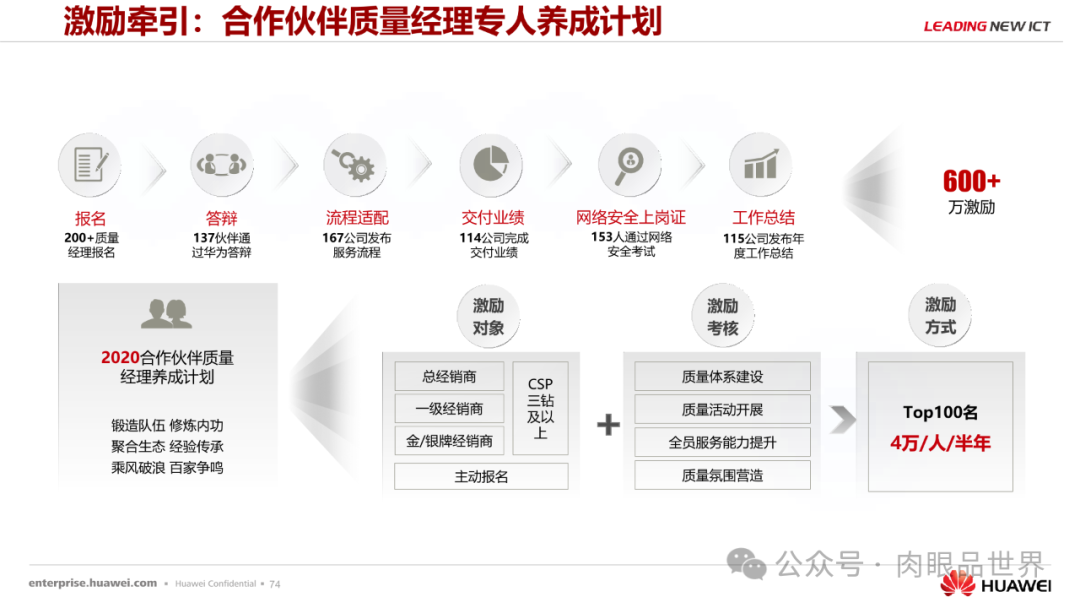 激励牵引：合作伙伴质量经理专人养成计划

LEADING NEW ICT

报名
200+质量经理报名

答辩
137伙伴通过华为答辩

流程适配
167公司发布服务流程

交付业绩
114公司完成交付业绩

网络安全上岗证
153人通过网络安全考试

工作总结
115公司发布年度工作总结

600+
万激励

2020合作伙伴质量经理养成计划

锻造队伍 修炼内功
聚合生态 经验传承
乘风破浪 百家争鸣

激励对象

总经销商
一级经销商
金/银牌经销商
CSP三钻及以上
主动报名

+

激励考核

质量体系建设
质量活动开展
全员服务能力提升
质量氛围营造

激励方式

Top100名
4万/人/半年

enterprise.huawei.com • Huawei Confidential • 74

公众号 · 肉眼品世界

HUAWEI