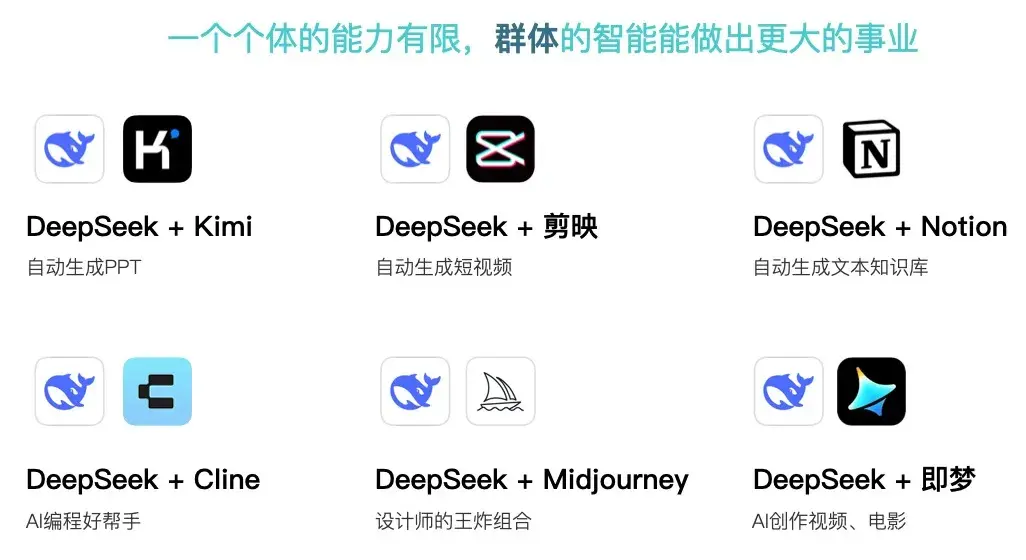 一个个体的能力有限，群体的智能能做出更大的事业

DeepSeek + Kimi
自动生成PPT

DeepSeek + 剪映
自动生成短视频

DeepSeek + Notion
自动生成文本知识库

DeepSeek + Cline
AI编程好帮手

DeepSeek + Midjourney
设计师的王炸组合

DeepSeek + 即梦
AI创作视频、电影