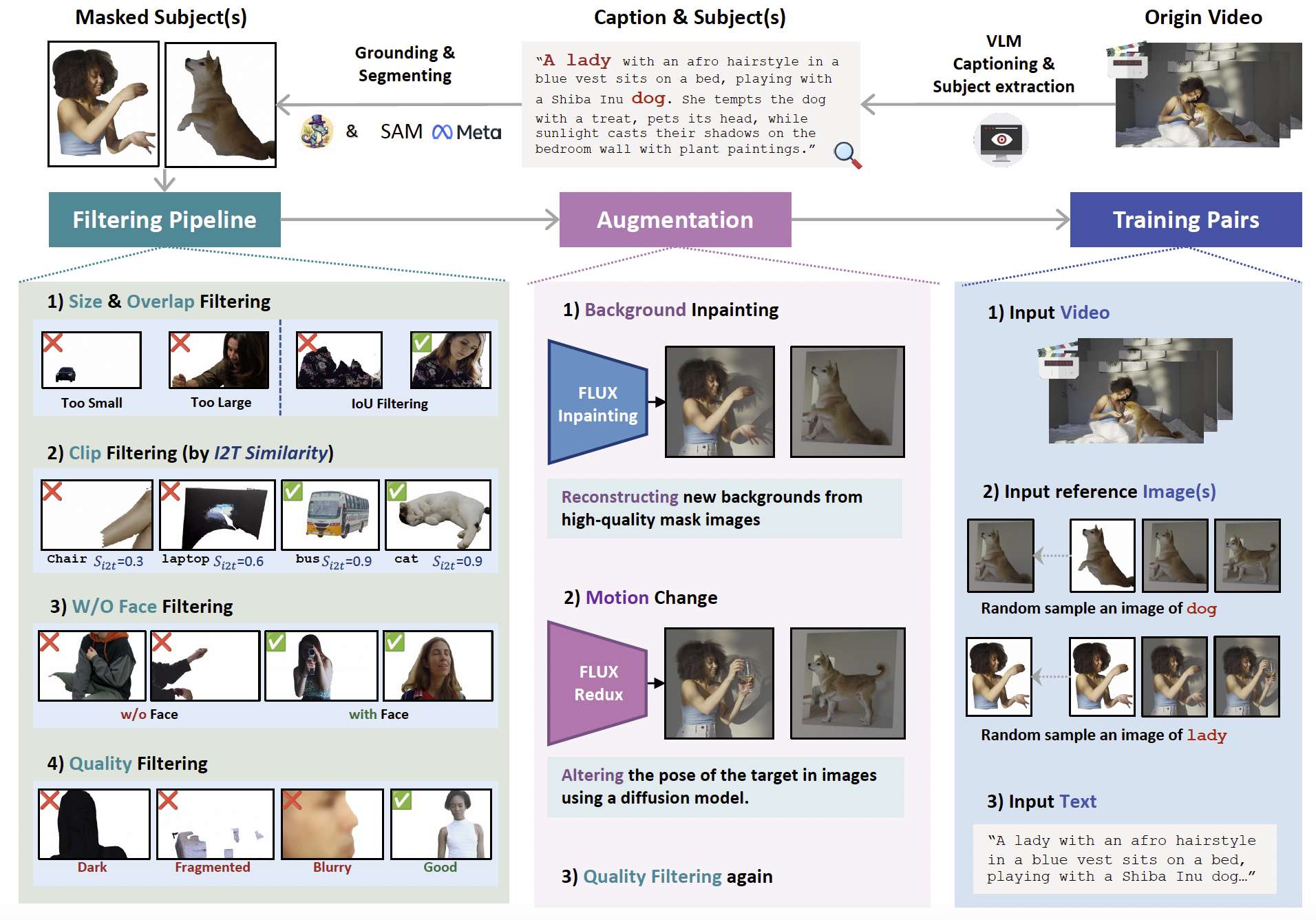 Masked Subject(s)

Grounding & Segmenting

& SAM Meta

Caption & Subject(s)

"A lady with an afro hairstyle in a blue vest sits on a bed, playing with a Shiba Inu dog. She tempts the dog with a treat, pets its head, while sunlight casts their shadows on the bedroom wall with plant paintings."

VLM Captioning & Subject extraction

Origin Video

Filtering Pipeline

Augmentation

Training Pairs

1) Size & Overlap Filtering

Too Small

Too Large

IoU Filtering

2) Clip Filtering (by I2T Similarity)

Chair $S_{i2t}$=0.3

laptop $S_{i2t}$=0.6

bus $S_{i2t}$=0.9

cat $S_{i2t}$=0.9

3) W/O Face Filtering

w/o Face

with Face

4) Quality Filtering

Dark

Fragmented

Blurry

Good

1) Background Inpainting

FLUX Inpainting

Reconstructing new backgrounds from high-quality mask images

2) Motion Change

FLUX Redux

Altering the pose of the target in images using a diffusion model.

3) Quality Filtering again

1) Input Video

2) Input reference Image(s)

Random sample an image of dog

Random sample an image of lady

3) Input Text

"A lady with an afro hairstyle in a blue vest sits on a bed, playing with a Shiba Inu dog…"