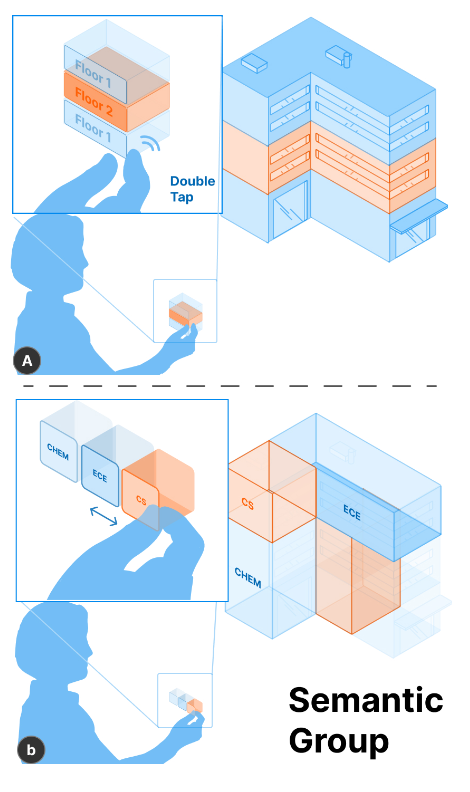 Floor 1
Floor 2
Floor 1
Double Tap
A

CHEM
ECE
CS
CS
ECE
CHEM
b
Semantic Group