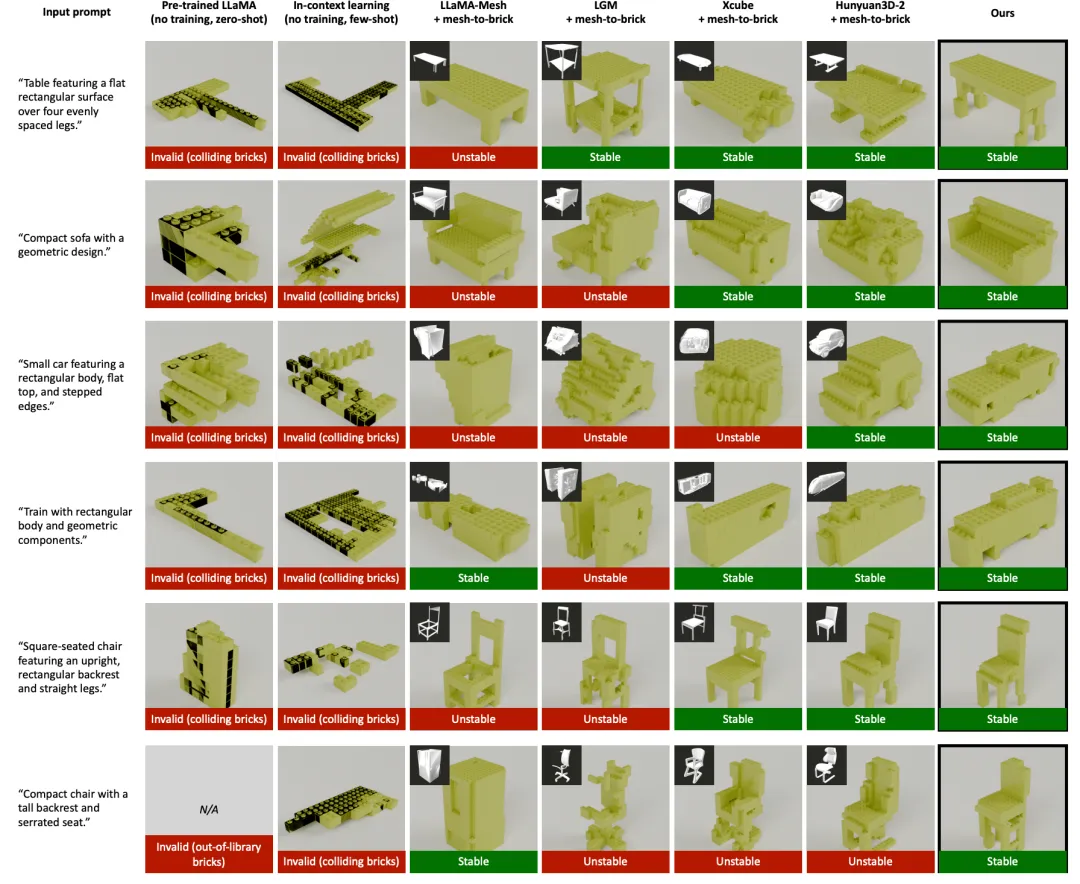 | Input prompt | Pre-trained LLaMA (no training, zero-shot) | In-context learning (no training, few-shot) | LLaMA-Mesh + mesh-to-brick | LGM + mesh-to-brick | Xcube + mesh-to-brick | Hunyuan3D-2 + mesh-to-brick | Ours |
|---|---|---|---|---|---|---|---|
| "Table featuring a flat rectangular surface over four evenly spaced legs." | Invalid (colliding bricks) | Invalid (colliding bricks) | Unstable | Stable | Stable | Stable | Stable |
| "Compact sofa with a geometric design." | Invalid (colliding bricks) | Invalid (colliding bricks) | Unstable | Unstable | Stable | Stable | Stable |
| "Small car featuring a rectangular body, flat top, and stepped edges." | Invalid (colliding bricks) | Invalid (colliding bricks) | Unstable | Unstable | Unstable | Stable | Stable |
| "Train with rectangular body and geometric components." | Invalid (colliding bricks) | Invalid (colliding bricks) | Stable | Unstable | Stable | Stable | Stable |
| "Square-seated chair featuring an upright, rectangular backrest and straight legs." | Invalid (colliding bricks) | Invalid (colliding bricks) | Unstable | Unstable | Stable | Stable | Stable |
| "Compact chair with a tall backrest and serrated seat." | N/A Invalid (out-of-library bricks) | Invalid (colliding bricks) | Stable | Unstable | Unstable | Unstable | Stable |