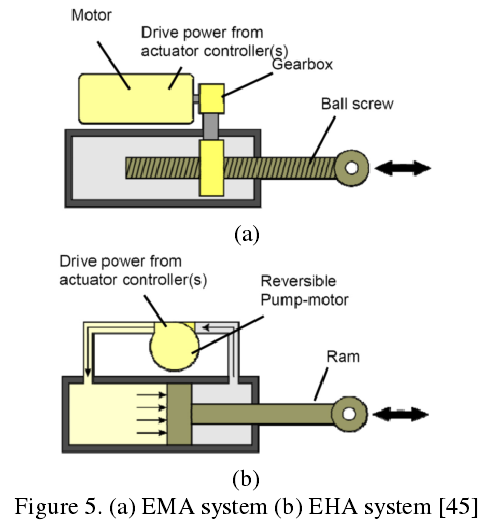 Motor
Drive power from actuator controller(s)
Gearbox
Ball screw
(a)
Drive power from actuator controller(s)
Reversible Pump-motor
Ram
(b)
Figure 5. (a) EMA system (b) EHA system [45]