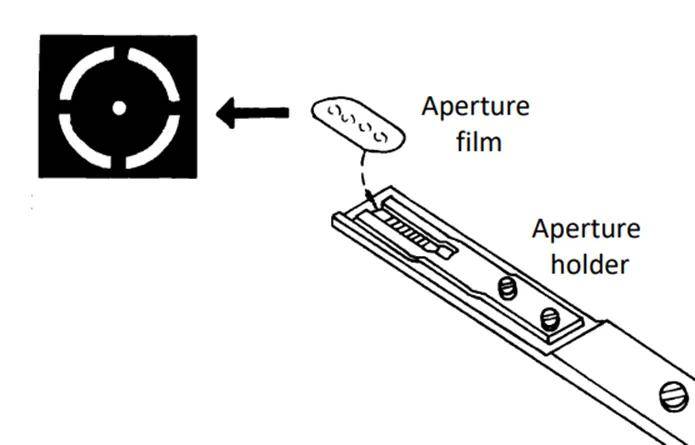 Aperture film

Aperture holder