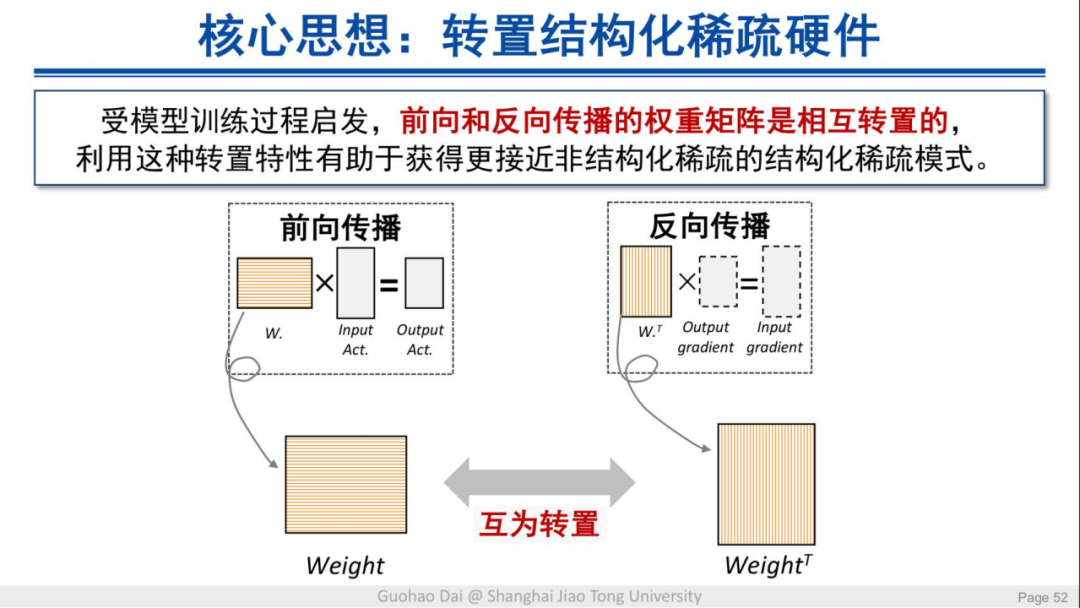 核心思想：转置结构化稀疏硬件

受模型训练过程启发，前向和反向传播的权重矩阵是相互转置的，利用这种转置特性有助于获得更接近非结构化稀疏的结构化稀疏模式。

前向传播

× =

W.

Input Act.

Output Act.

反向传播

× =

W.$^T$

Output gradient

Input gradient

Weight

互为转置

Weight$^T$

Guohao Dai @ Shanghai Jiao Tong University

Page 52