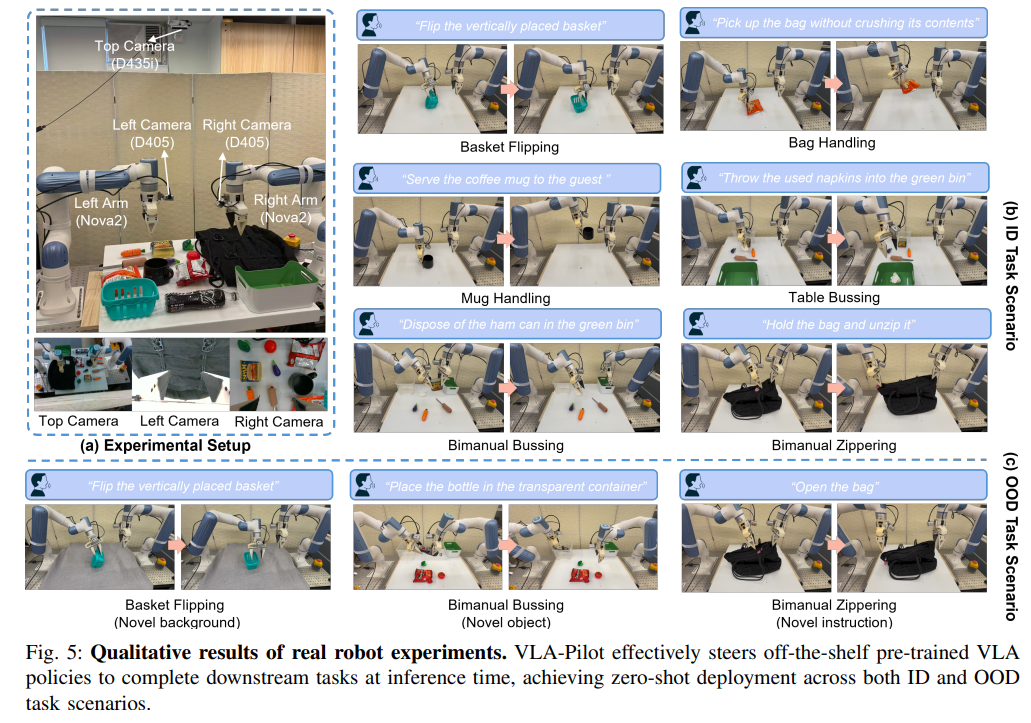 Top Camera (D435i)

Left Camera (D405)

Right Camera (D405)

Left Arm (Nova2)

Right Arm (Nova2)

Top Camera

Left Camera

Right Camera

(a) Experimental Setup

"Flip the vertically placed basket"

Basket Flipping

"Pick up the bag without crushing its contents"

Bag Handling

"Serve the coffee mug to the guest "

Mug Handling

"Throw the used napkins into the green bin"

Table Bussing

"Dispose of the ham can in the green bin"

Bimanual Bussing

"Hold the bag and unzip it"

Bimanual Zippering

(b) ID Task Scenario

"Flip the vertically placed basket"

Basket Flipping (Novel background)

"Place the bottle in the transparent container"

Bimanual Bussing (Novel object)

"Open the bag"

Bimanual Zippering (Novel instruction)

(c) OOD Task Scenario

Fig. 5: **Qualitative results of real robot experiments.** VLA-Pilot effectively steers off-the-shelf pre-trained VLA policies to complete downstream tasks at inference time, achieving zero-shot deployment across both ID and OOD task scenarios.