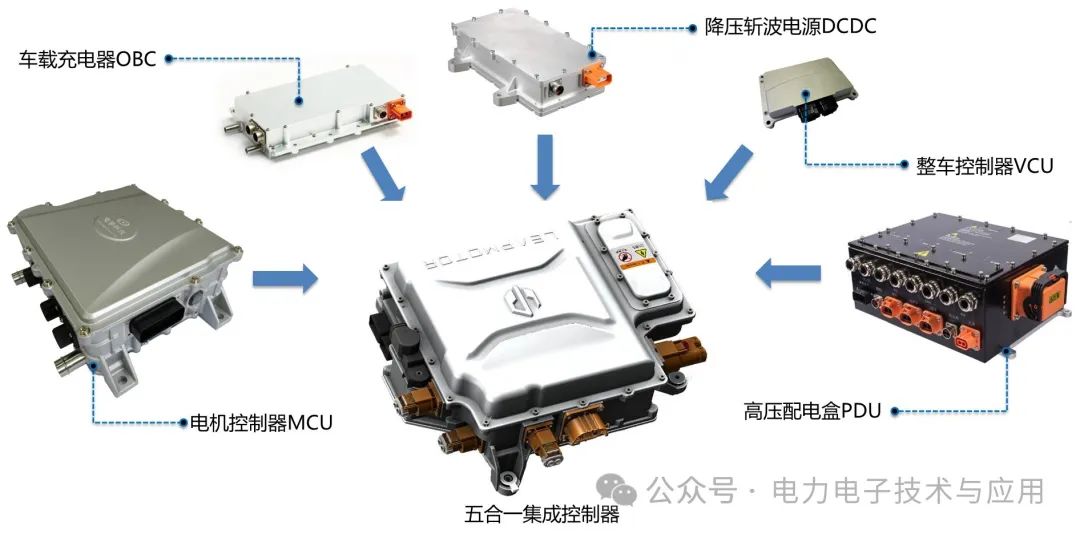 车载充电器OBC

降压斩波电源DCDC

整车控制器VCU

LEAPMOTOR

电机控制器MCU

高压配电盒PDU

五合一集成控制器

公众号 · 电力电子技术与应用