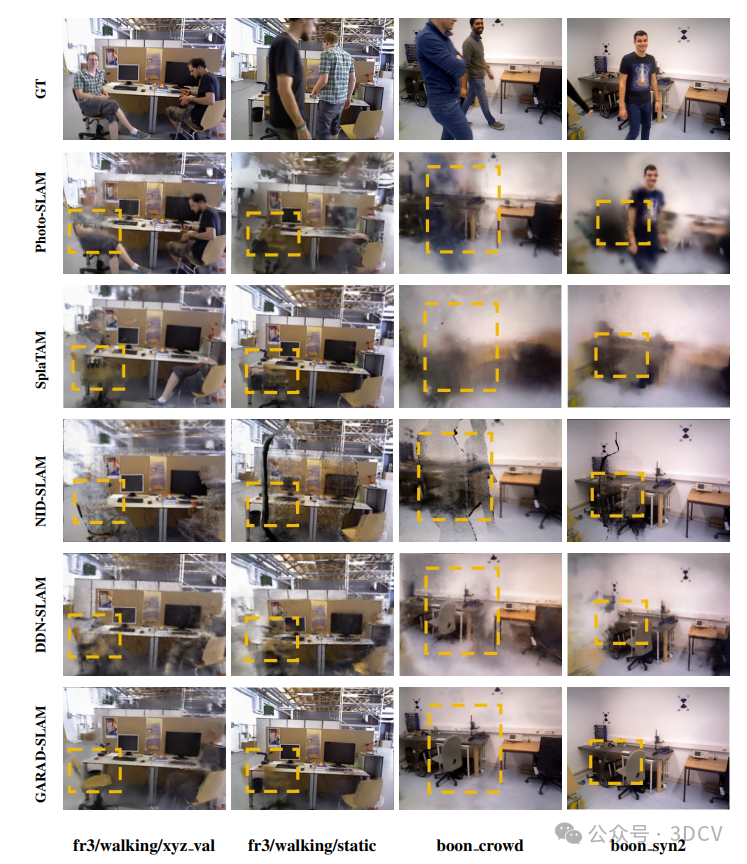 GT

Photo-SLAM

SplaTAM

NID-SLAM

DDN-SLAM

GARAD-SLAM

fr3/walking/xyz_val

fr3/walking/static

boon_crowd

boon_syn2

公众号 · 3DCV