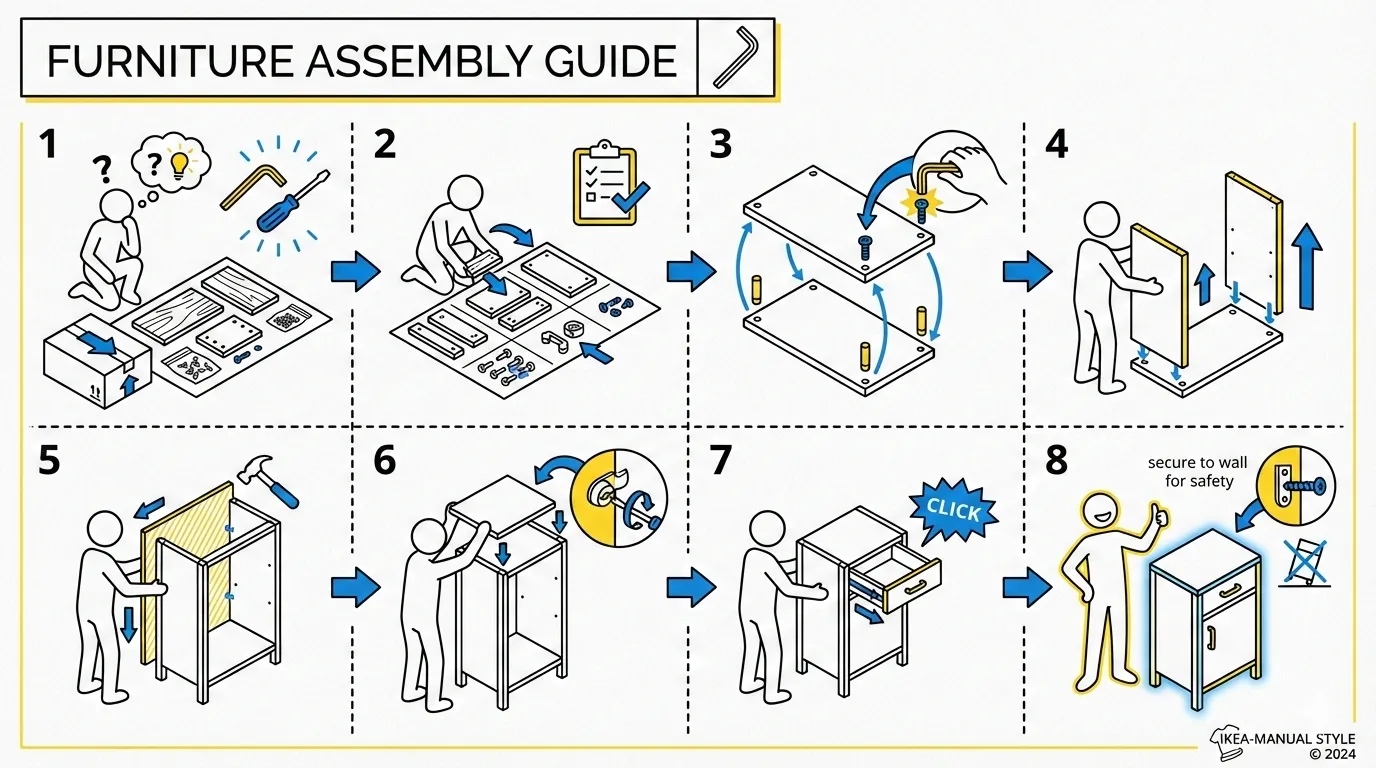 FURNITURE ASSEMBLY GUIDE

1

?

?

2

3

4

5

6

7

CLICK

8

secure to wall for safety

IKEA-MANUAL STYLE © 2024